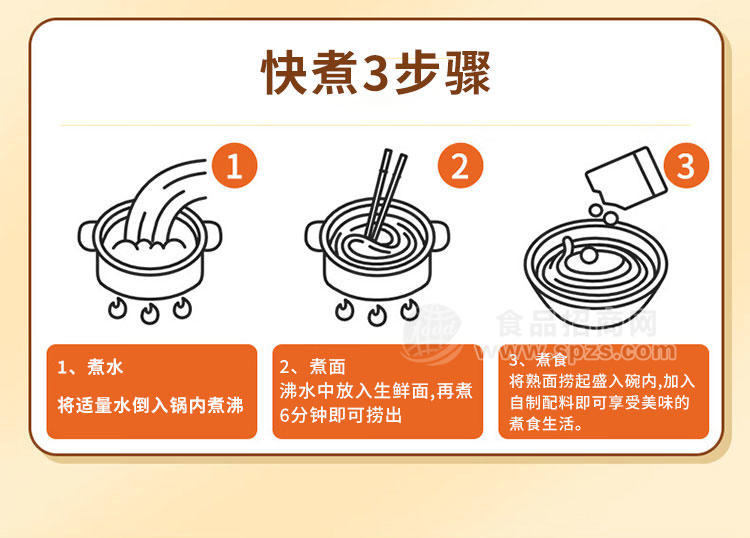 快煮3步骤

1

2

3

食品招商网
www.spzs.com

1、煮水
将适量水倒入锅内煮沸

2、煮面
沸水中放入生鲜面,再煮6分钟即可捞出

3、煮食
将熟面捞起盛入碗内,加入自制配料即可享受美味的煮食生活。