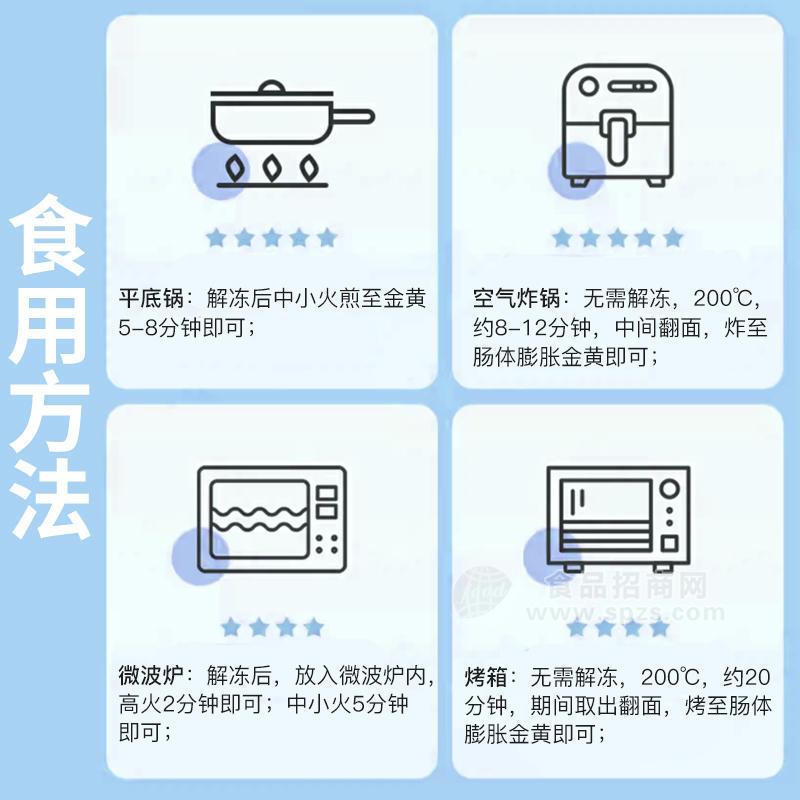 食用方法

平底锅：解冻后中小火煎至金黄5-8分钟即可；

空气炸锅：无需解冻，200℃，约8-12分钟，中间翻面，炸至肠体膨胀金黄即可；

微波炉：解冻后，放入微波炉内，高火2分钟即可；中小火5分钟即可；

食品招商网
www.spzs.com

烤箱：无需解冻，200℃，约20分钟，期间取出翻面，烤至肠体膨胀金黄即可；