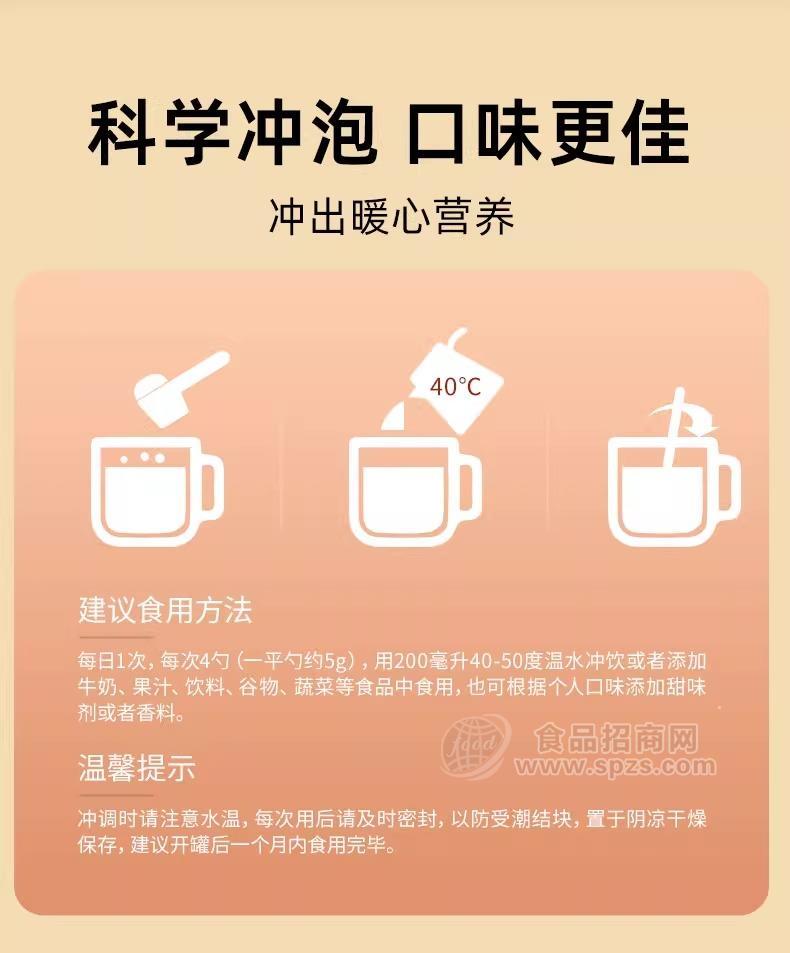 科学冲泡 口味更佳

冲出暖心营养

40°C

建议食用方法

每日1次，每次4勺（一平勺约5g），用200毫升40-50度温水冲饮或者添加牛奶、果汁、饮料、谷物、蔬菜等食品中食用，也可根据个人口味添加甜味剂或者香料。

温馨提示

冲调时请注意水温，每次用后请及时密封，以防受潮结块，置于阴凉干燥保存，建议开罐后一个月内食用完毕。

食品招商网
www.spzs.com