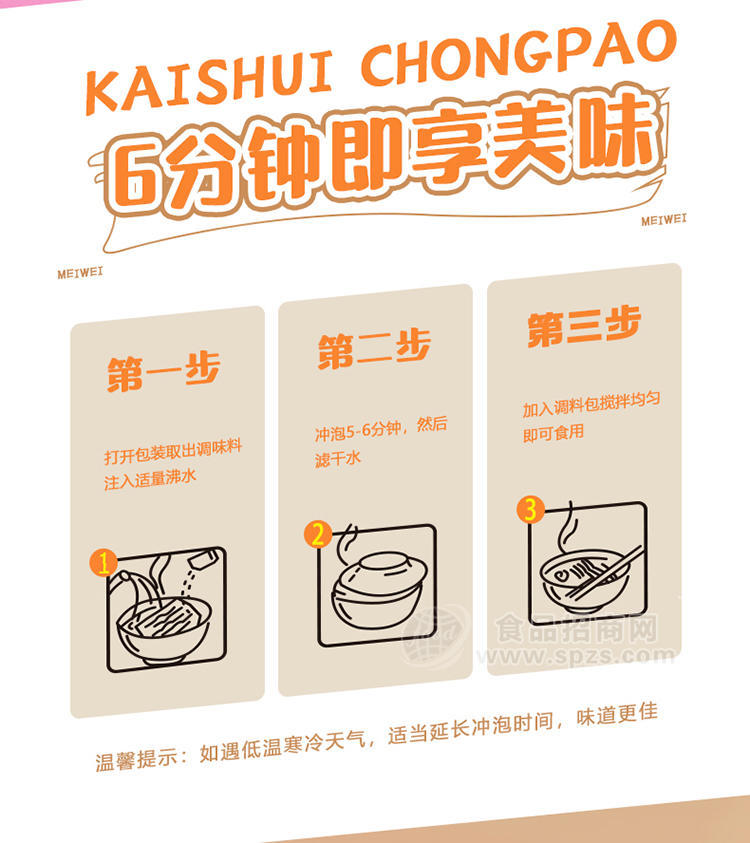 KAISHUI CHONGPAO

6分钟即享美味

MEIWEI

MEIWEI

第一步

打开包装取出调味料注入适量沸水

1

第二步

冲泡5-6分钟，然后滤干水

2

第三步

加入调料包搅拌均匀即可食用

3

食品招商网
www.spzs.com

温馨提示：如遇低温寒冷天气，适当延长冲泡时间，味道更佳